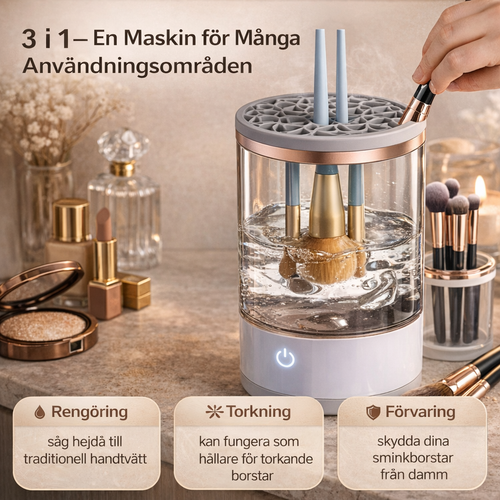 3 i 1– En Maskin för Många Användningsområden

Rengöring

såg hejdå till traditionell handtvätt

Torkning

kan fungera som hållare för torkande borstar

Förvaring

skydda dina sminkborstar från damm